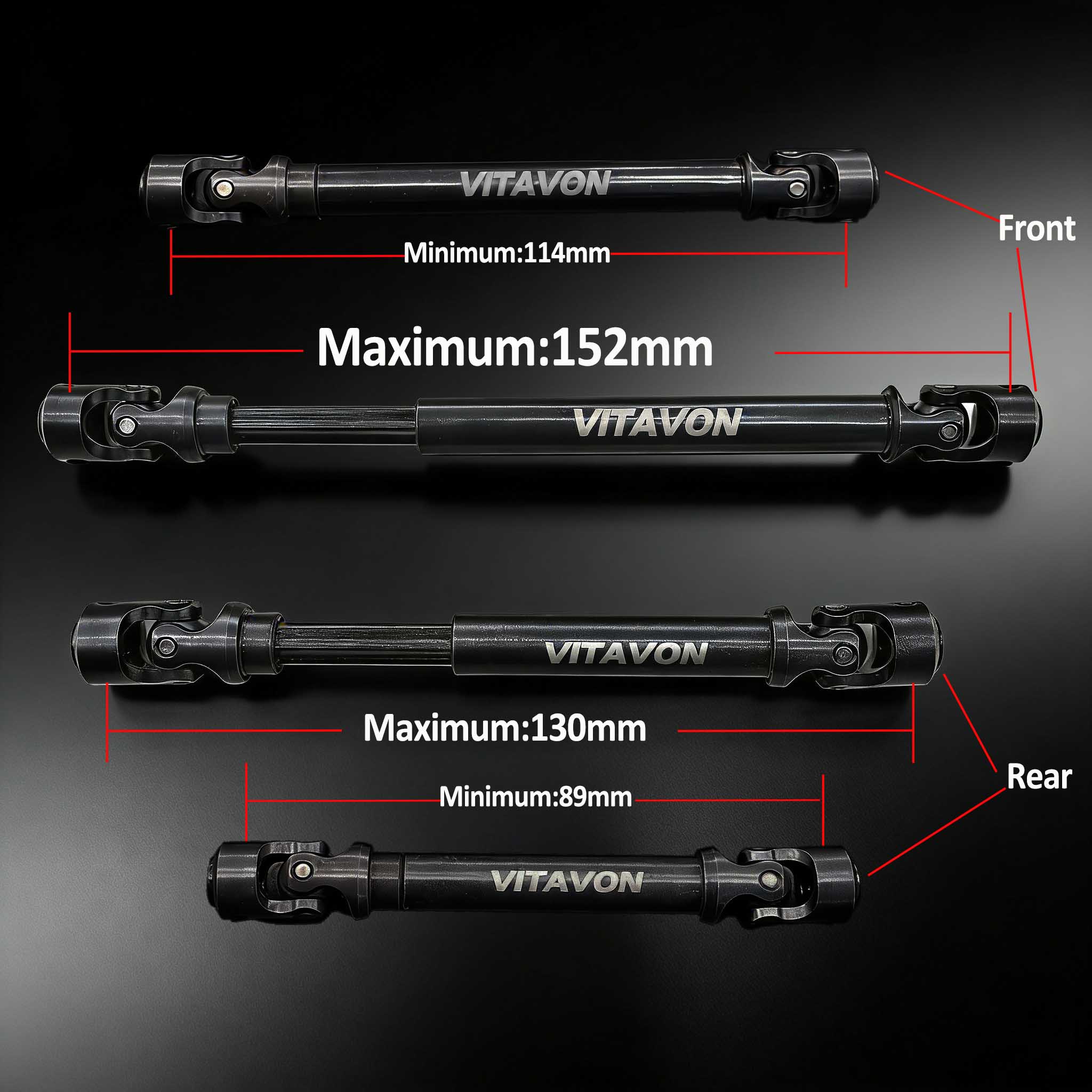 VITAVON

Front

Minimum:114mm

Maximum:152mm

VITAVON

VITAVON

Maximum:130mm

Rear

Minimum:89mm

VITAVON