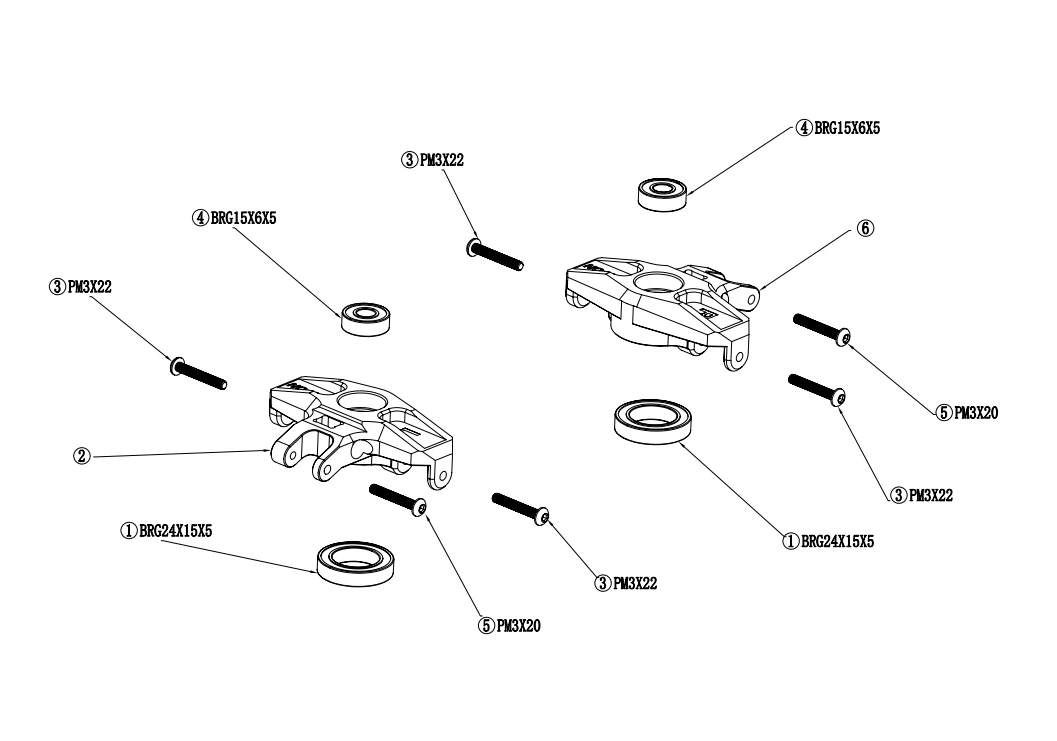 ④BRG15X6X5
③PM3X22
④BRG15X6X5
⑥
③PM3X22
②
⑤PM3X20
③PM3X22
①BRG24X15X5
①BRG24X15X5
③PM3X22
⑤PM3X20